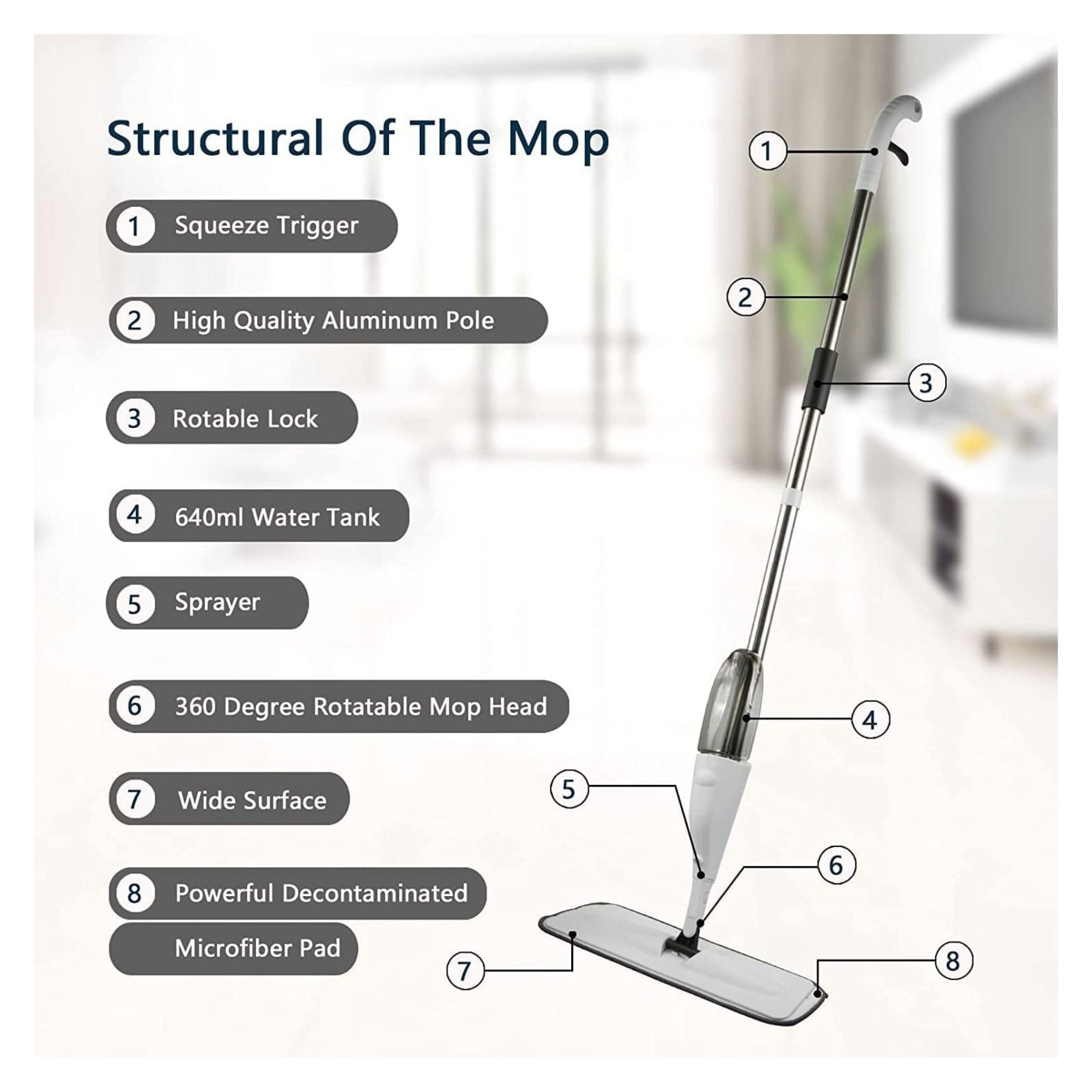 Structural Of The Mop

1 Squeeze Trigger

2 High Quality Aluminum Pole

3 Rotable Lock

4 640ml Water Tank

5 Sprayer

6 360 Degree Rotatable Mop Head

7 Wide Surface

8 Powerful Decontaminated Microfiber Pad

1
2
3
4
5
6
7
8